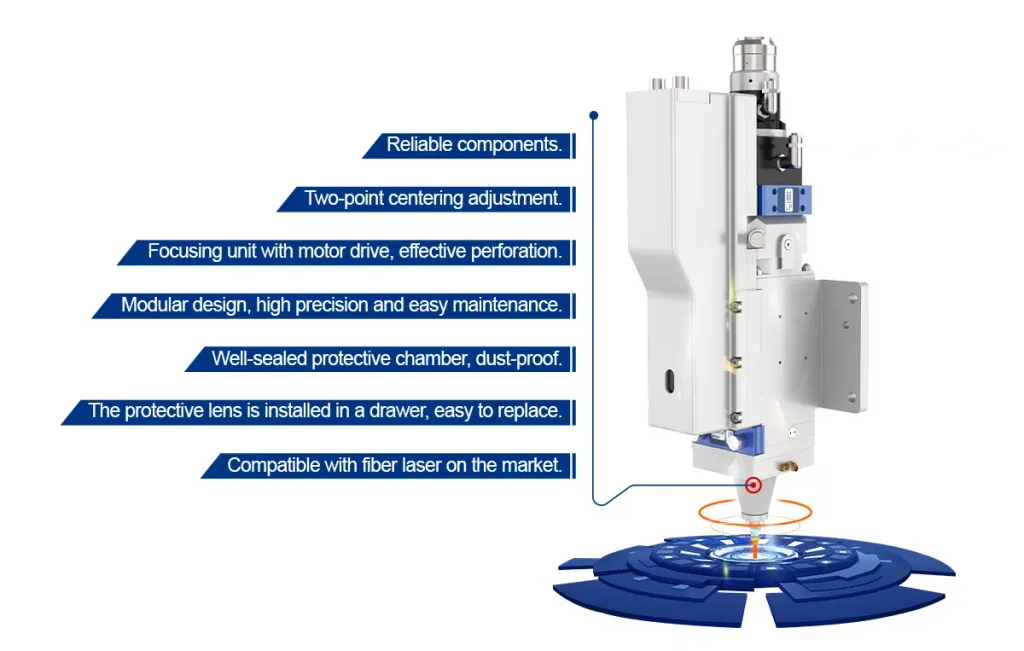 Reliable components.

Two-point centering adjustment.

Focusing unit with motor drive, effective perforation.

Modular design, high precision and easy maintenance.

Well-sealed protective chamber, dust-proof.

The protective lens is installed in a drawer, easy to replace.

Compatible with fiber laser on the market.